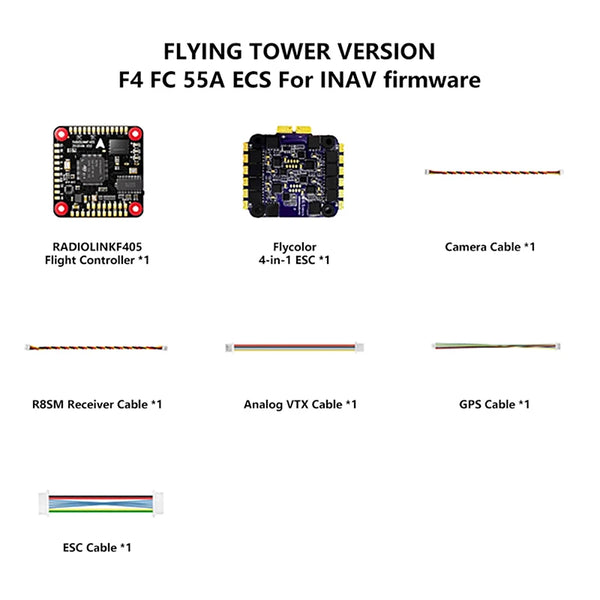 FLYING TOWER VERSION
F4 FC 55A ECS For INAV firmware

RADIOLINKF405
Flight Controller *1

Flycolor
4-in-1 ESC *1

Camera Cable *1

R8SM Receiver Cable *1

Analog VTX Cable *1

GPS Cable *1

ESC Cable *1